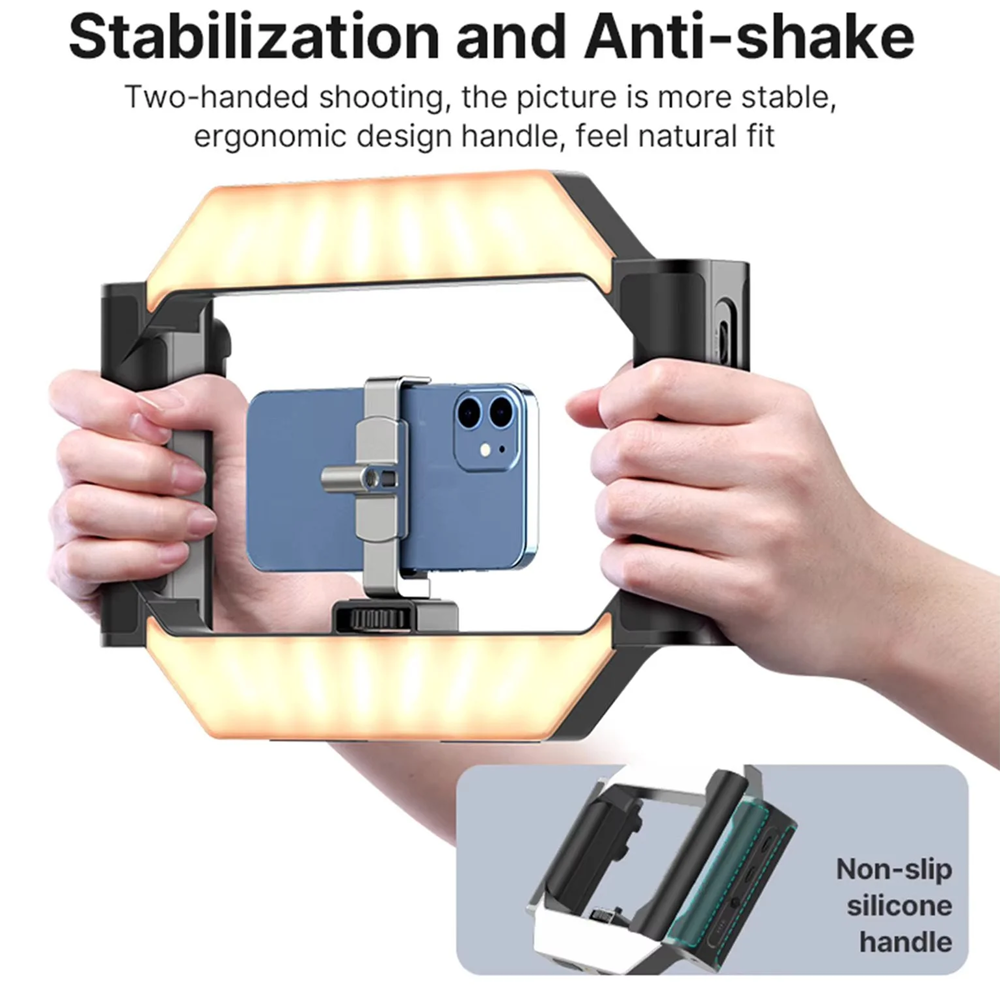 Stabilization and Anti-shake

Two-handed shooting, the picture is more stable, ergonomic design handle, feel natural fit

Non-slip silicone handle