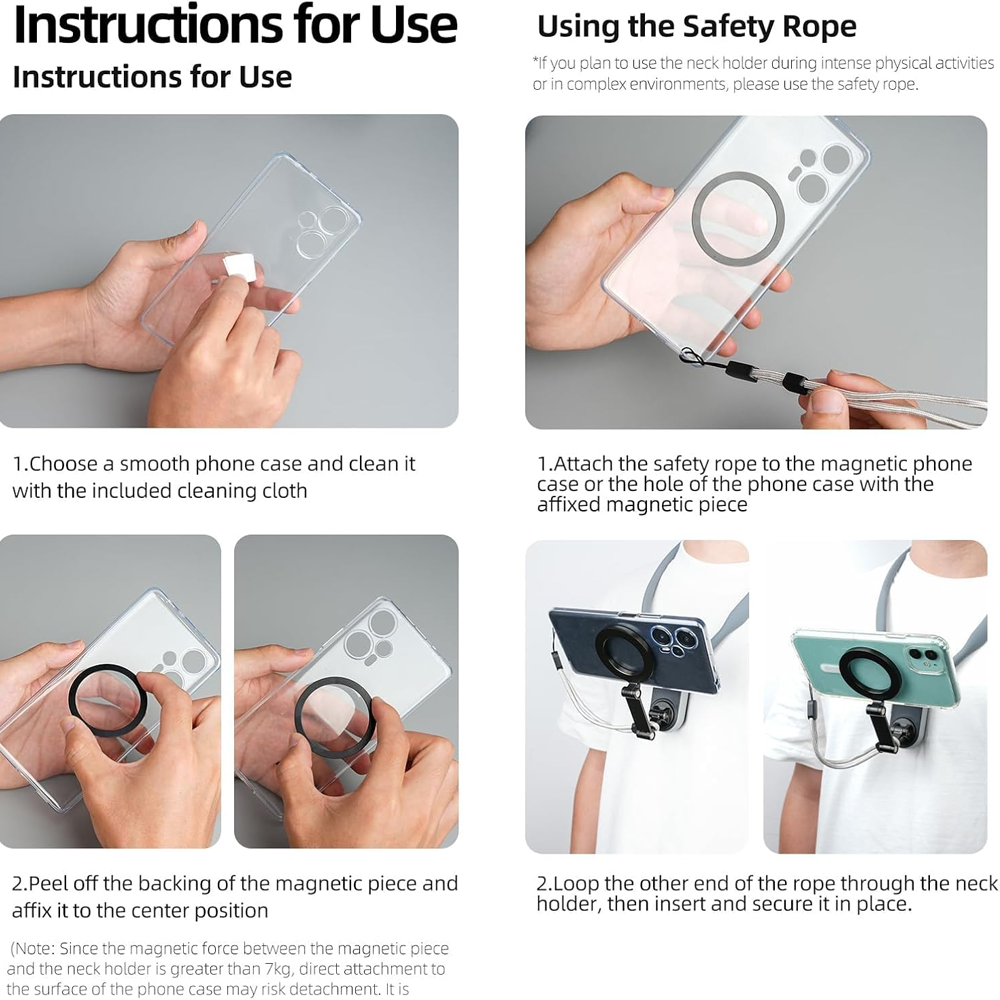 Instructions for Use

Instructions for Use

1.Choose a smooth phone case and clean it with the included cleaning cloth

2.Peel off the backing of the magnetic piece and affix it to the center position

(Note: Since the magnetic force between the magnetic piece and the neck holder is greater than 7kg, direct attachment to the surface of the phone case may risk detachment. It is

Using the Safety Rope

*If you plan to use the neck holder during intense physical activities or in complex environments, please use the safety rope.

1.Attach the safety rope to the magnetic phone case or the hole of the phone case with the affixed magnetic piece

2.Loop the other end of the rope through the neck holder, then insert and secure it in place.