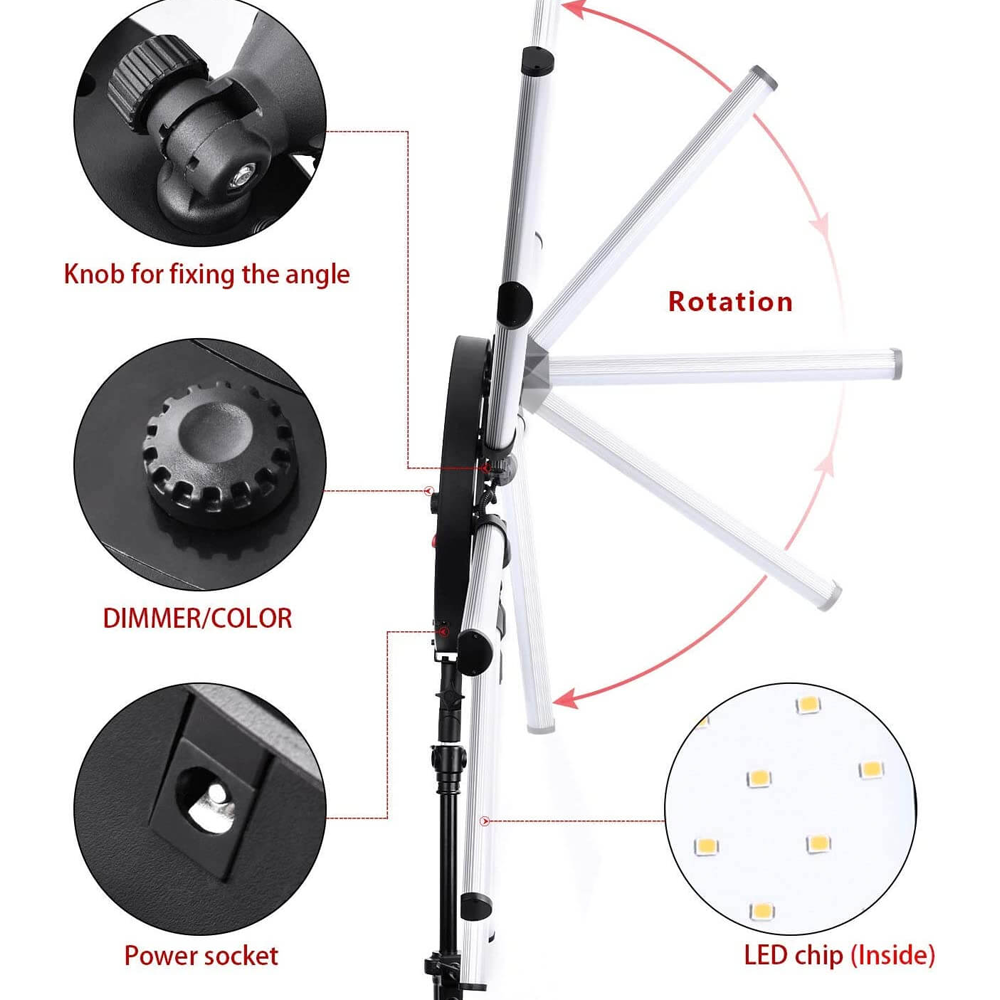 Knob for fixing the angle

Rotation

DIMMER/COLOR

Power socket

LED chip (Inside)