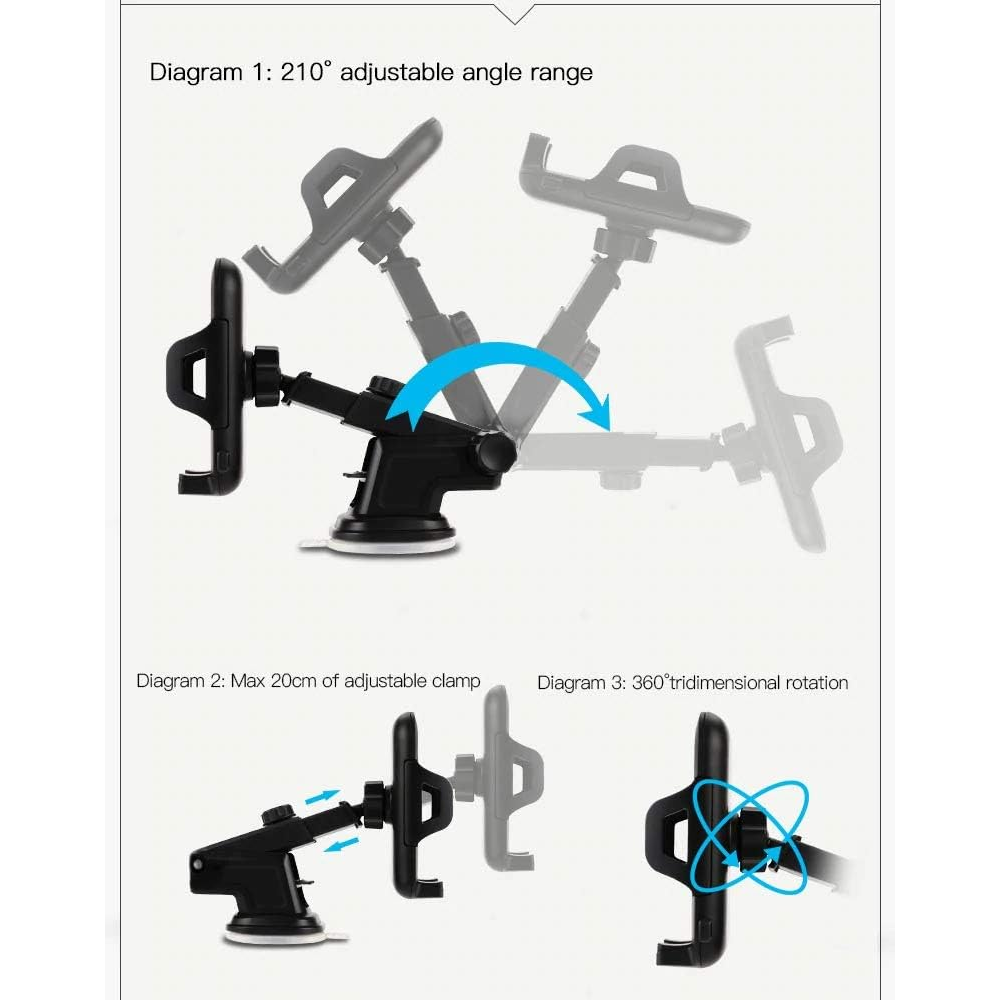 Diagram 1: 210° adjustable angle range

Diagram 2: Max 20cm of adjustable clamp

Diagram 3: 360°tridimensional rotation